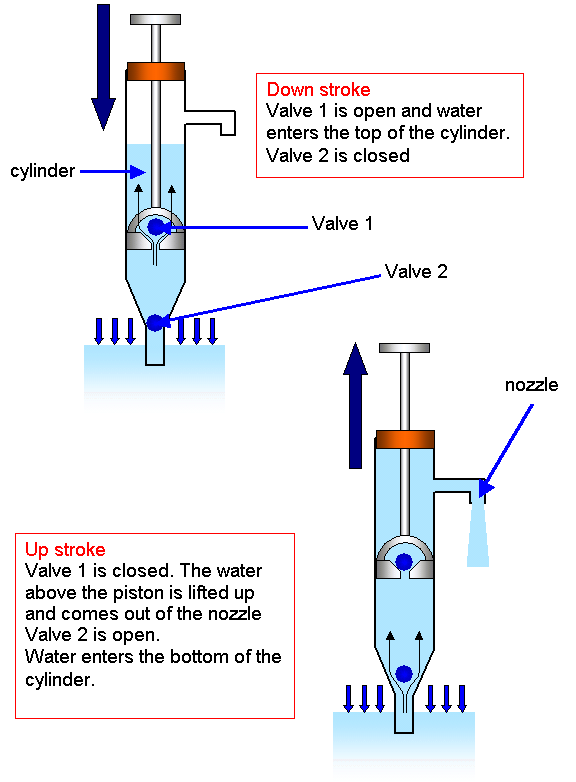 Down stroke
Valve 1 is open and water enters the top of the cylinder.
Valve 2 is closed

cylinder

Valve 1

Valve 2

nozzle

Up stroke
Valve 1 is closed. The water above the piston is lifted up and comes out of the nozzle
Valve 2 is open.
Water enters the bottom of the cylinder.